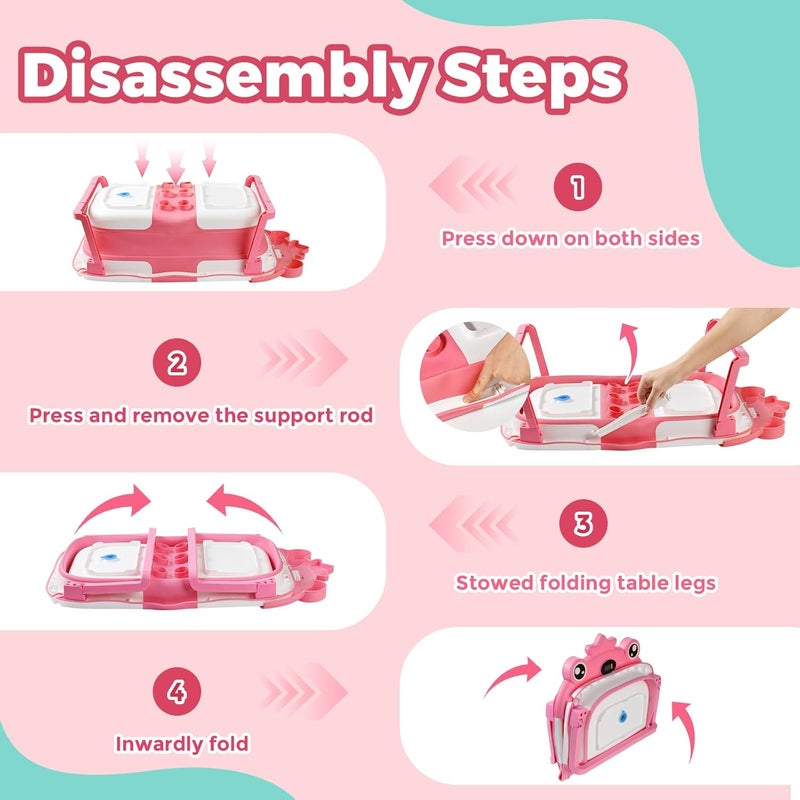 Disassembly Steps

1

Press down on both sides

2

Press and remove the support rod

3

Stowed folding table legs

4

Inwardly fold